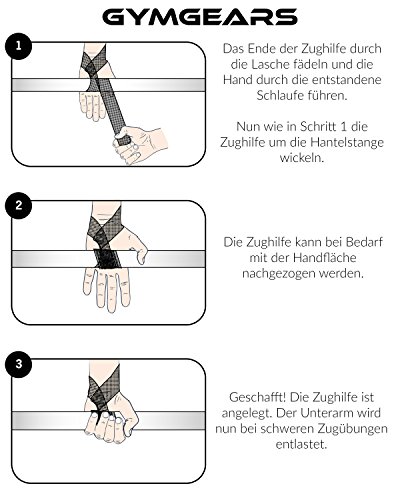 GYMGEARS

1

Das Ende der Zughilfe durch die Lasche fädeln und die Hand durch die entstandene Schlaufe führen.

Nun wie in Schritt 1 die Zughilfe um die Hantelstange wickeln.

2

Die Zughilfe kann bei Bedarf mit der Handfläche nachgezogen werden.

3

Geschafft! Die Zughilfe ist angelegt. Der Unterarm wird nun bei schweren Zugübungen entlastet.