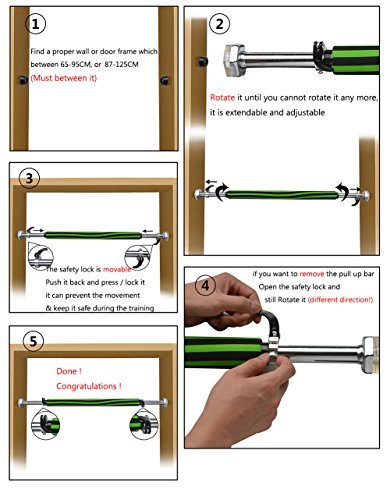 1

Find a proper wall or door frame which between 65-95CM, or 87-125CM (Must between it)

2

Rotate it until you cannot rotate it any more, it is extendable and adjustable

3

The safety lock is movable
Push it back and press / lock it
it can prevent the movement
& keep it safe during the training

4

if you want to remove the pull up bar
Open the safety lock and
still Rotate it (different direction!)

5

Done !
Congratulations !