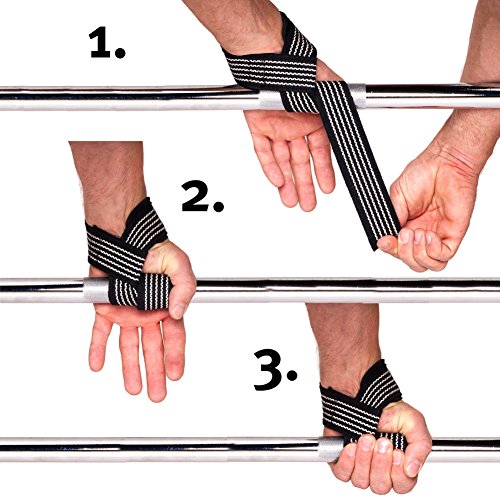 1.

2.

3.