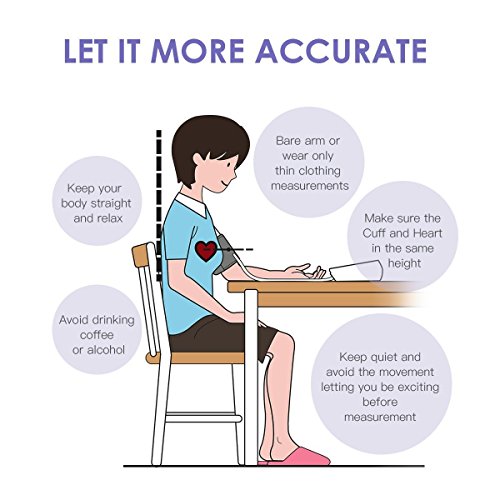 LET IT MORE ACCURATE

Keep your body straight and relax

Bare arm or wear only thin clothing measurements

Make sure the Cuff and Heart in the same height

Avoid drinking coffee or alcohol

Keep quiet and avoid the movement letting you be exciting before measurement