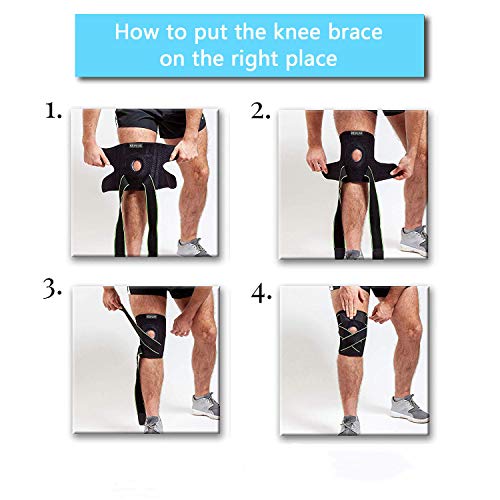 How to put the knee brace on the right place

1.

2.

3.

4.