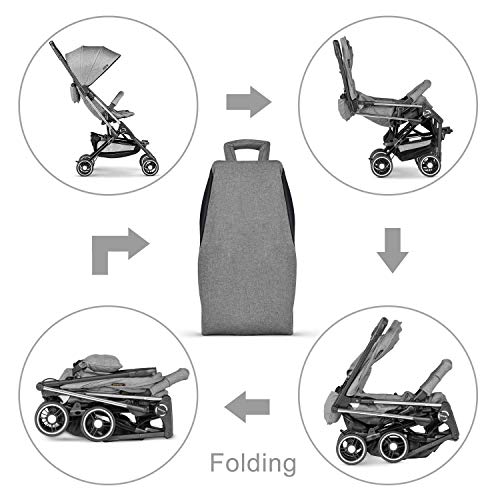 Folding