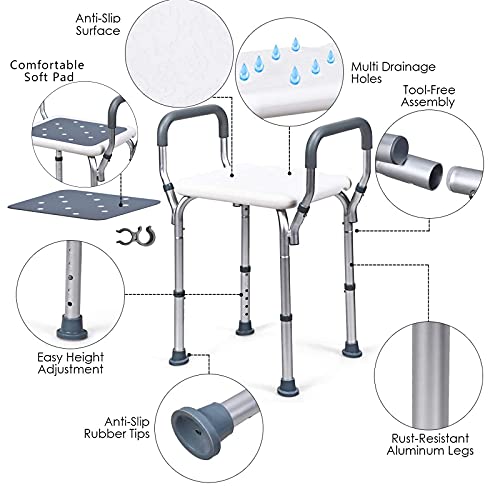 Anti-Slip Surface

Comfortable Soft Pad

Multi Drainage Holes

Tool-Free Assembly

Easy Height Adjustment

Anti-Slip Rubber Tips

Rust-Resistant Aluminum Legs