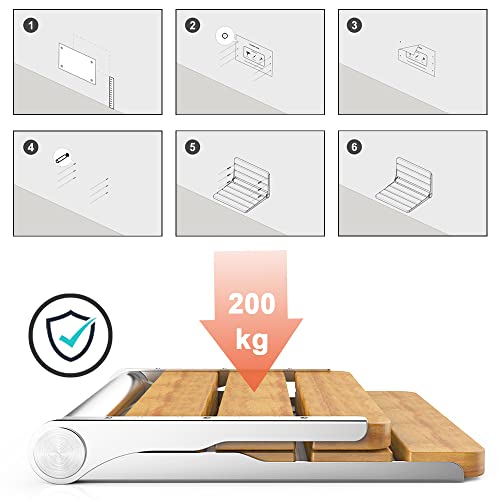 1
2
3
4
5
6
200 kg