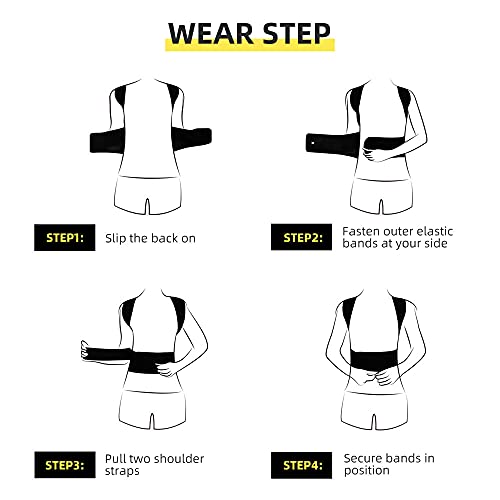 WEAR STEP

STEP1: Slip the back on

STEP2: Fasten outer elastic bands at your side

STEP3: Pull two shoulder straps

STEP4: Secure bands in position